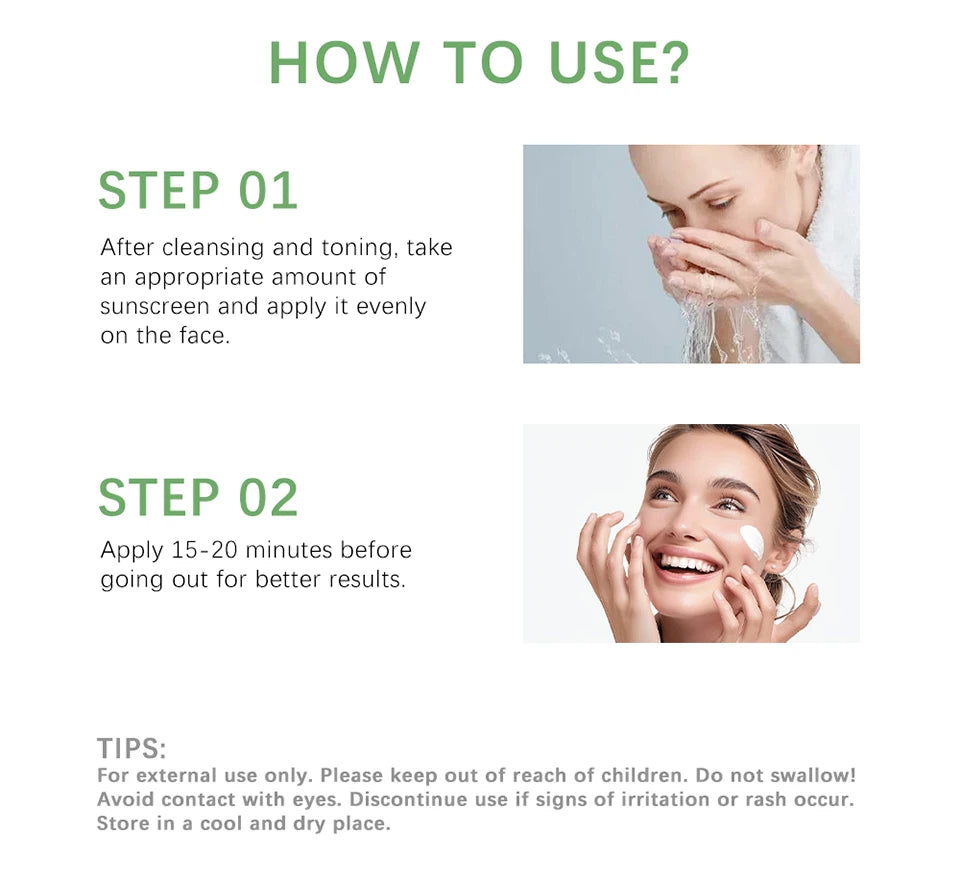 HOW TO USE?

STEP 01

After cleansing and toning, take an appropriate amount of sunscreen and apply it evenly on the face.

STEP 02

Apply 15-20 minutes before going out for better results.

TIPS:
For external use only. Please keep out of reach of children. Do not swallow! Avoid contact with eyes. Discontinue use if signs of irritation or rash occur. Store in a cool and dry place.