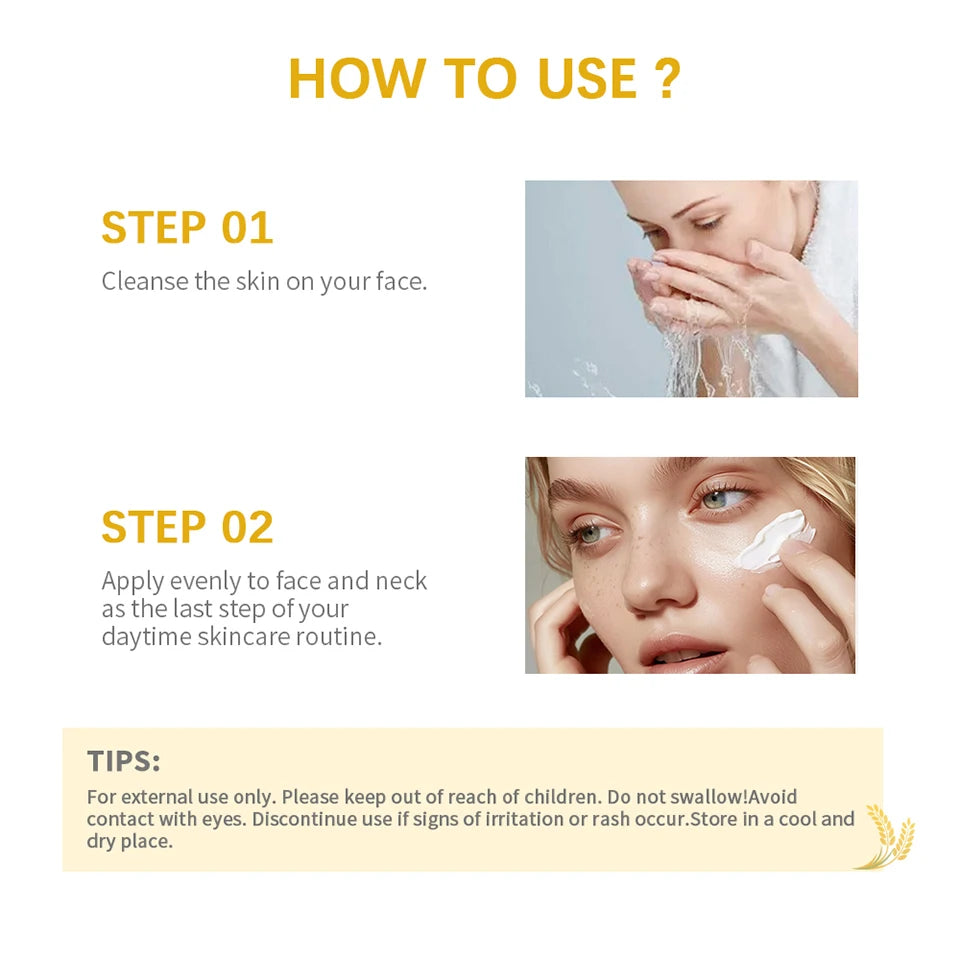 HOW TO USE ?

STEP 01

Cleanse the skin on your face.

STEP 02

Apply evenly to face and neck as the last step of your daytime skincare routine.

TIPS:

For external use only. Please keep out of reach of children. Do not swallow!Avoid contact with eyes. Discontinue use if signs of irritation or rash occur.Store in a cool and dry place.